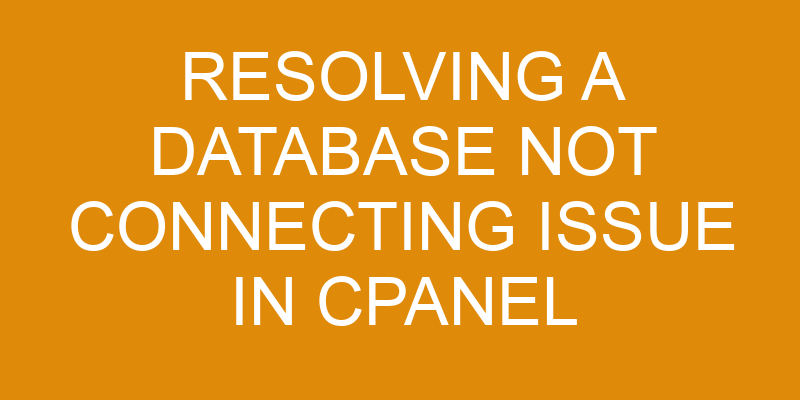 RESOLVING A DATABASE NOT CONNECTING ISSUE IN CPANEL